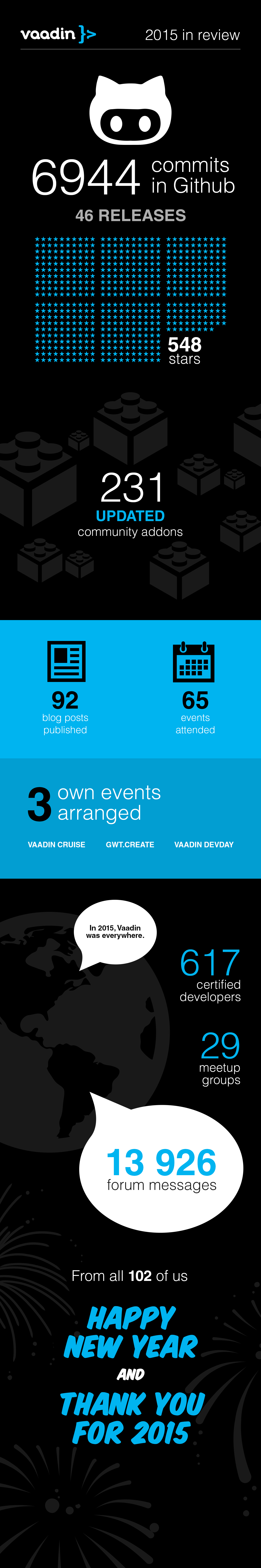 vaadin }>
2015 in review

6944 commits in Github

46 RELEASES

548 stars

231
UPDATED
community addons

92
blog posts published

65
events attended

3 own events arranged

VAADIN CRUISE
GWT.CREATE
VAADIN DEVDAY

In 2015, Vaadin was everywhere.

617
certified developers

29
meetup groups

13 926
forum messages

From all 102 of us

HAPPY NEW YEAR
AND
THANK YOU FOR 2015