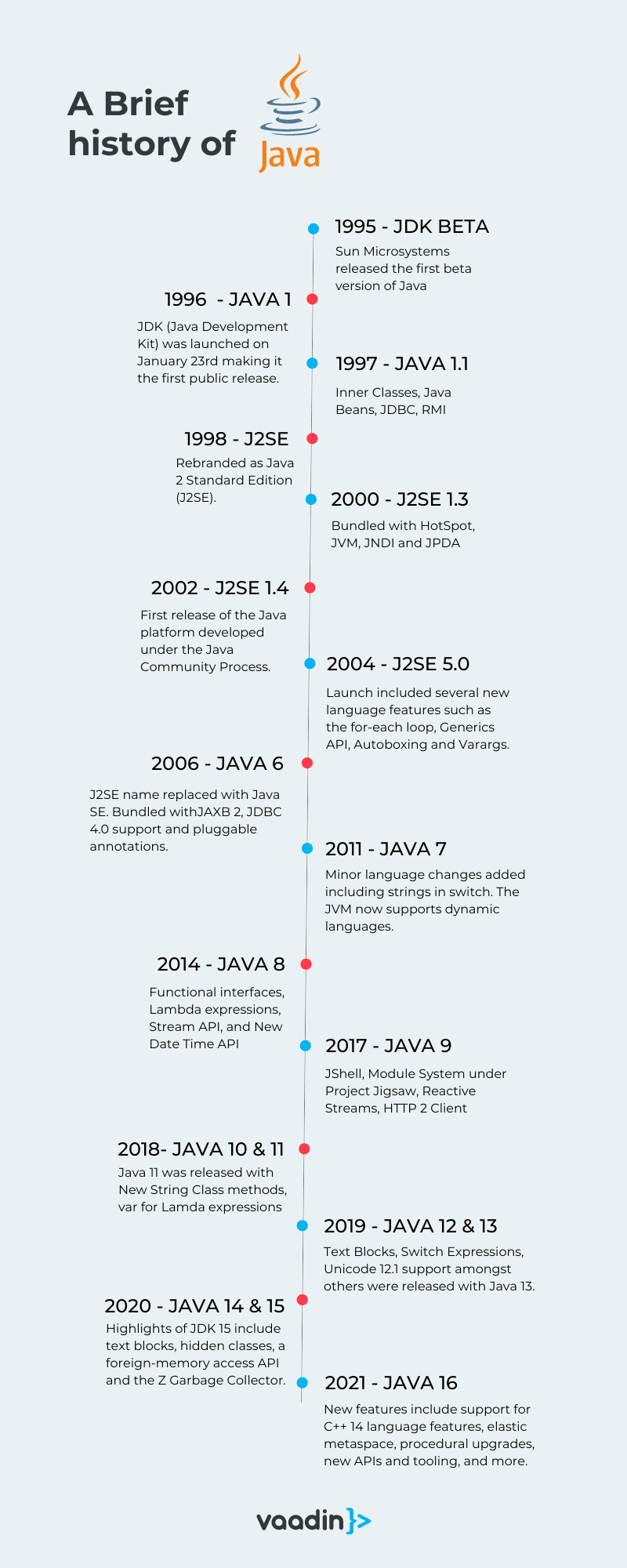 A Brief history of Java

1995 - JDK BETA
Sun Microsystems released the first beta version of Java

1996 - JAVA 1
JDK (Java Development Kit) was launched on January 23rd making it the first public release.

1997 - JAVA 1.1
Inner Classes, Java Beans, JDBC, RMI

1998 - J2SE
Rebranded as Java 2 Standard Edition (J2SE).

2000 - J2SE 1.3
Bundled with HotSpot, JVM, JNDI and JPDA

2002 - J2SE 1.4
First release of the Java platform developed under the Java Community Process.

2004 - J2SE 5.0
Launch included several new language features such as the for-each loop, Generics API, Autoboxing and Varargs.

2006 - JAVA 6
J2SE name replaced with Java SE. Bundled withJAXB 2, JDBC 4.0 support and pluggable annotations.

2011 - JAVA 7
Minor language changes added including strings in switch. The JVM now supports dynamic languages.

2014 - JAVA 8
Functional interfaces, Lambda expressions, Stream API, and New Date Time API

2017 - JAVA 9
JShell, Module System under Project Jigsaw, Reactive Streams, HTTP 2 Client

2018- JAVA 10 & 11
Java 11 was released with New String Class methods, var for Lamda expressions

2019 - JAVA 12 & 13
Text Blocks, Switch Expressions, Unicode 12.1 support amongst others were released with Java 13.

2020 - JAVA 14 & 15
Highlights of JDK 15 include text blocks, hidden classes, a foreign-memory access API and the Z Garbage Collector.

2021 - JAVA 16
New features include support for C++ 14 language features, elastic metaspace, procedural upgrades, new APIs and tooling, and more.

vaadin}>